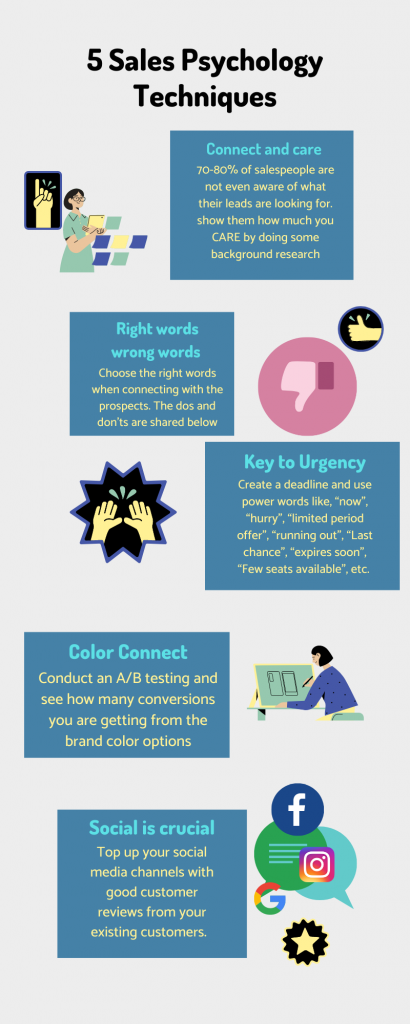 5 Sales Psychology Techniques

Connect and care

70-80% of salespeople are not even aware of what their leads are looking for. show them how much you CARE by doing some background research

Right words wrong words

Choose the right words when connecting with the prospects. The dos and don'ts are shared below

Key to Urgency

Create a deadline and use power words like, "now", "hurry", "limited period offer", "running out", "Last chance", "expires soon", "Few seats available", etc.

Color Connect

Conduct an A/B testing and see how many conversions you are getting from the brand color options

Social is crucial

Top up your social media channels with good customer reviews from your existing customers.