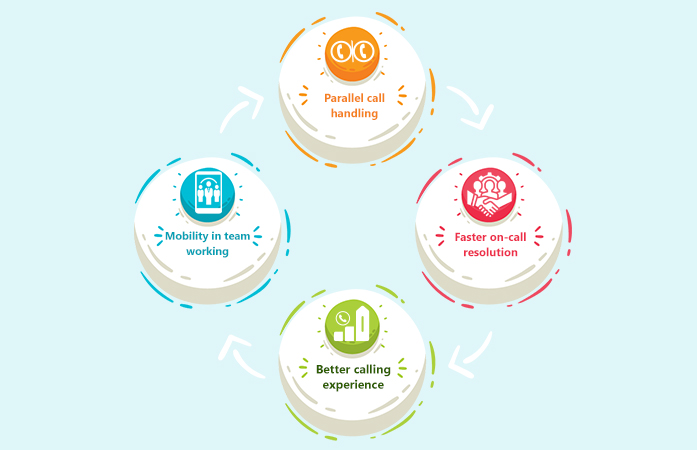 Parallel call handling

Faster on-call resolution

Better calling experience

Mobility in team working